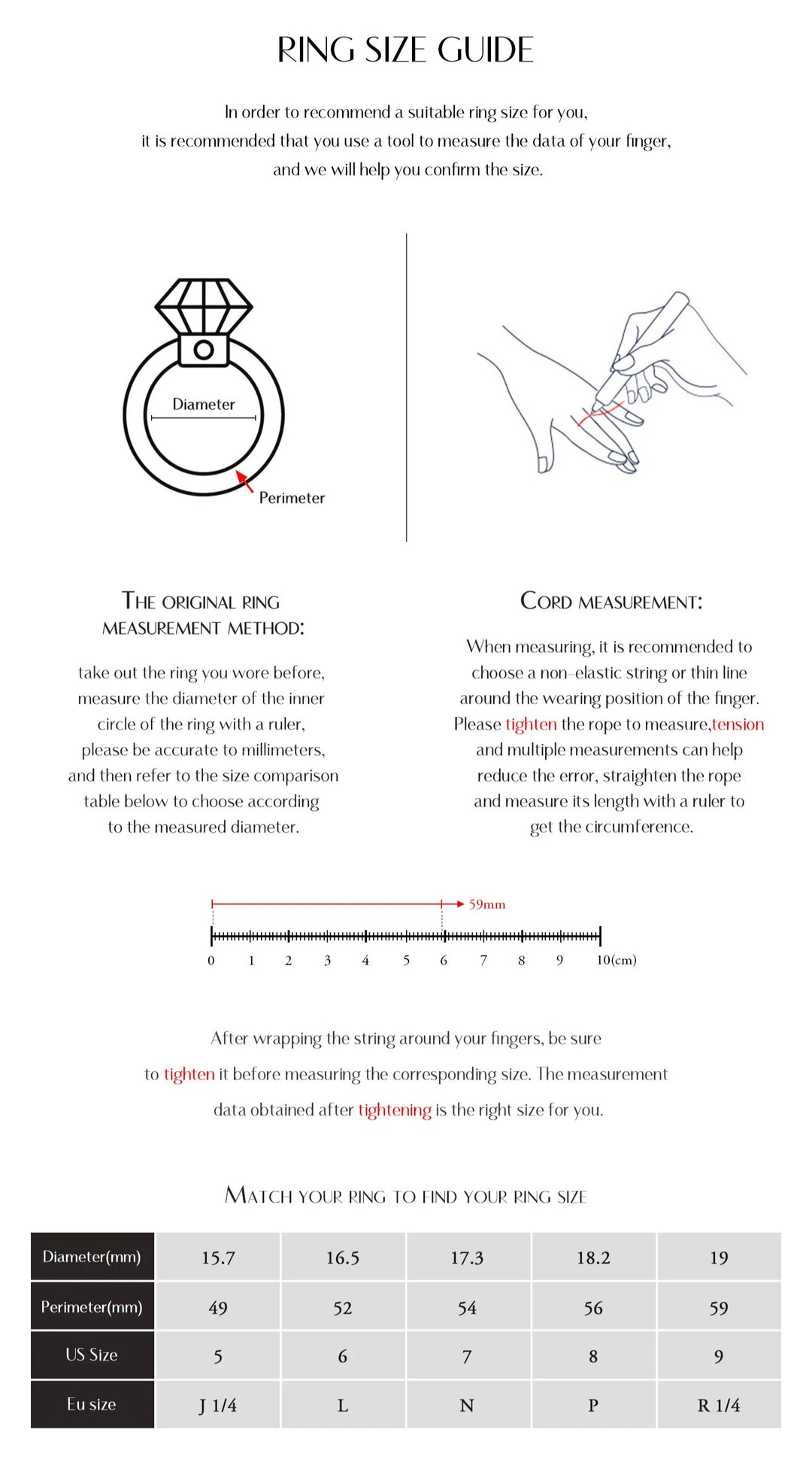 RING SIZE GUIDE

In order to recommend a suitable ring size for you, it is recommended that you use a tool to measure the data of your finger, and we will help you confirm the size.

Diameter

Perimeter

THE ORIGINAL RING MEASUREMENT METHOD:

take out the ring you wore before, measure the diameter of the inner circle of the ring with a ruler, please be accurate to millimeters, and then refer to the size comparison table below to choose according to the measured diameter.

CORD MEASUREMENT:

When measuring, it is recommended to choose a non-elastic string or thin line around the wearing position of the finger. Please tighten the rope to measure,tension and multiple measurements can help reduce the error, straighten the rope and measure its length with a ruler to get the circumference.

59mm

0 1 2 3 4 5 6 7 8 9 10(cm)

After wrapping the string around your fingers, be sure to tighten it before measuring the corresponding size. The measurement data obtained after tightening is the right size for you.

MATCH YOUR RING TO FIND YOUR RING SIZE

| Diameter(mm) | 15.7 | 16.5 | 17.3 | 18.2 | 19 |
|---|---|---|---|---|---|
| Perimeter(mm) | 49 | 52 | 54 | 56 | 59 |
| US Size | 5 | 6 | 7 | 8 | 9 |
| Eu size | J 1/4 | L | N | P | R 1/4 |